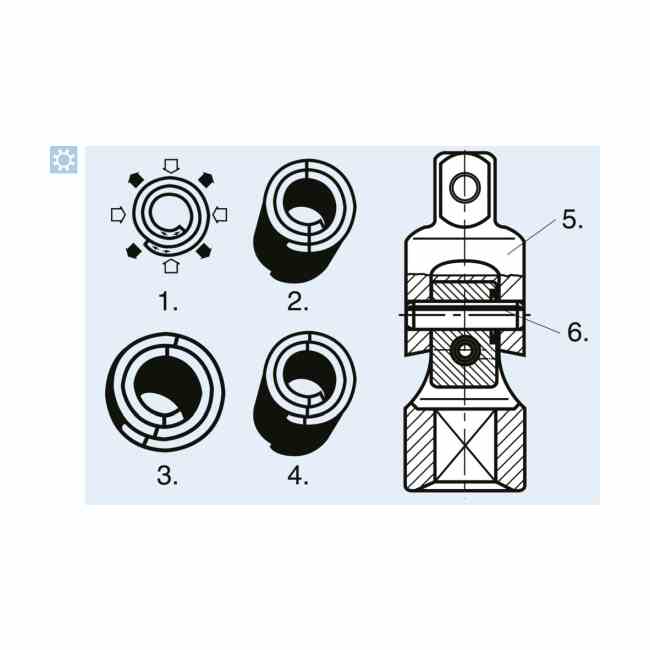 1.
2.
3.
4.
5.
6.